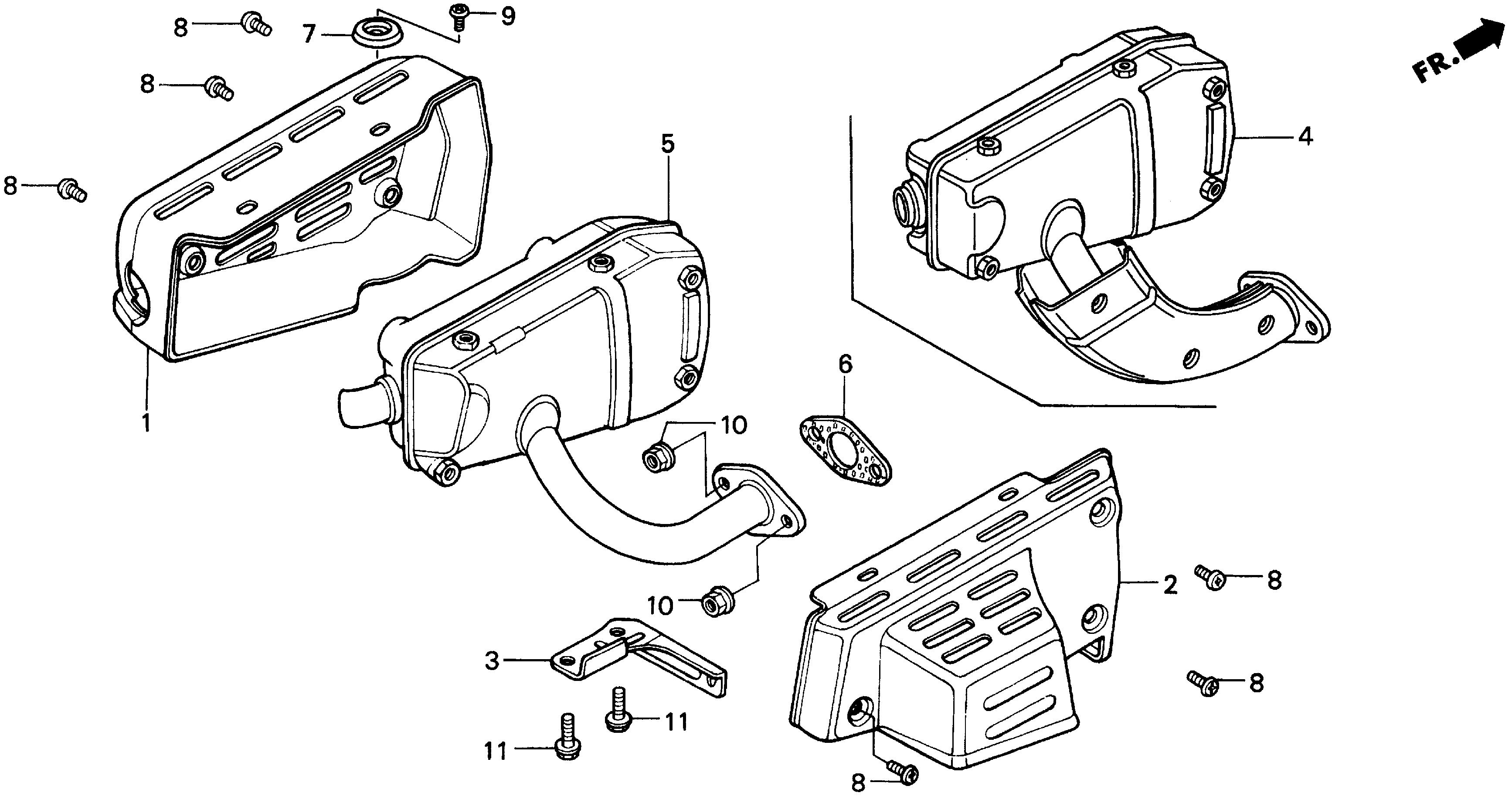 8
7
9
FR.
8
8
5
4
1
6
10
10
2
8
3
8
11
11
8